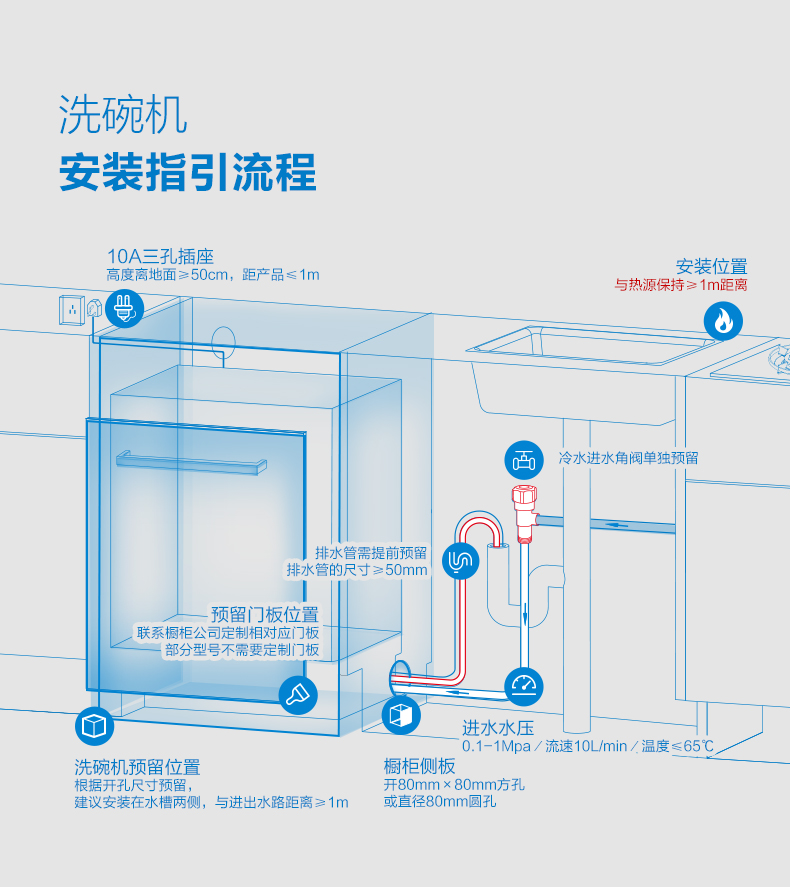 洗碗机
安装指引流程

10A三孔插座
高度离地面≥50cm，距产品≤1m

安装位置
与热源保持≥1m距离

冷水进水角阀单独预留

排水管需提前预留
排水管的尺寸≥50mm

预留门板位置
联系橱柜公司定制相对应门板
部分型号不需要定制门板

进水水压
0.1-1Mpa / 流速10L/min / 温度≤65℃

洗碗机预留位置
根据开孔尺寸预留，
建议安装在水槽两侧，与进出水路距离≥1m

橱柜侧板
开80mm×80mm方孔
或直径80mm圆孔