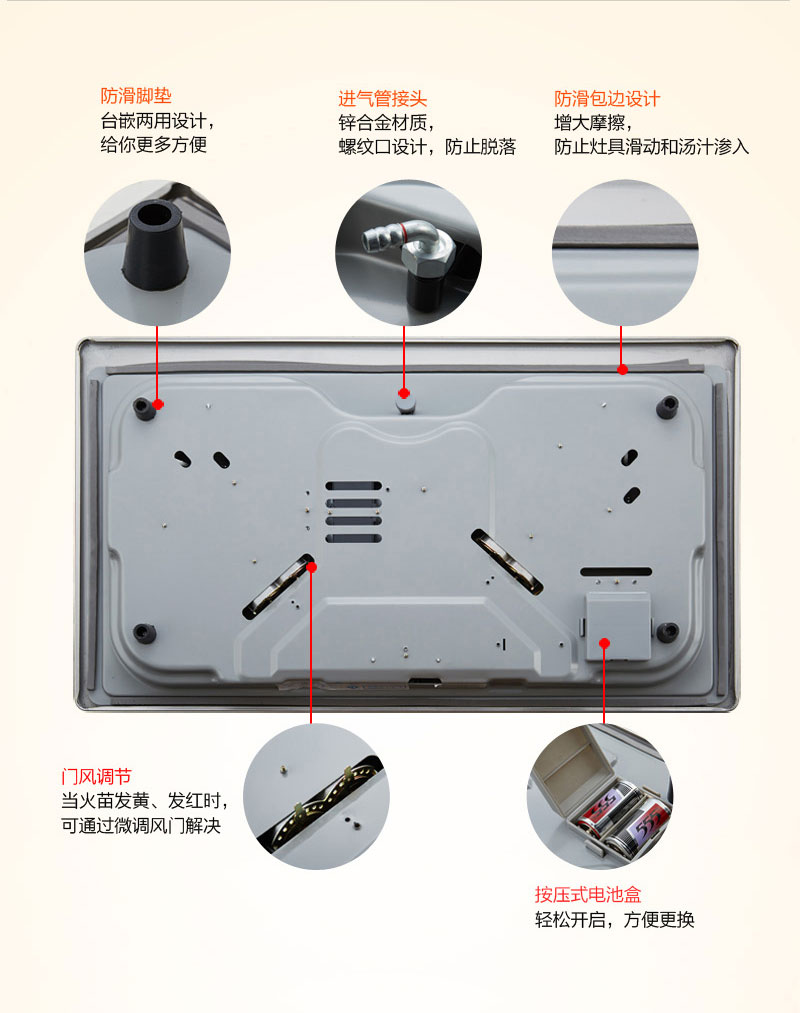 防滑脚垫
台嵌两用设计，
给你更多方便

进气管接头
锌合金材质，
螺纹口设计，防止脱落

防滑包边设计
增大摩擦，
防止灶具滑动和汤汁渗入

门风调节
当火苗发黄、发红时，
可通过微调风门解决

按压式电池盒
轻松开启，方便更换