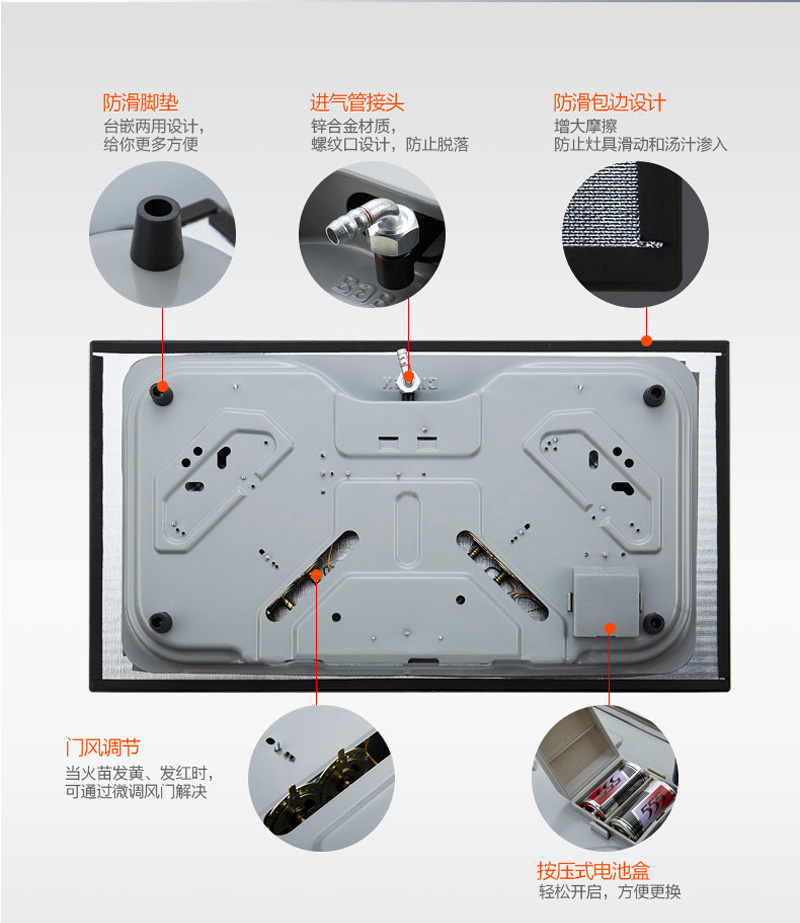 防滑脚垫
台嵌两用设计，
给你更多方便

进气管接头
锌合金材质，
螺纹口设计，防止脱落

防滑包边设计
增大摩擦
防止灶具滑动和汤汁渗入

门风调节
当火苗发黄、发红时，
可通过微调风门解决

按压式电池盒
轻松开启，方便更换