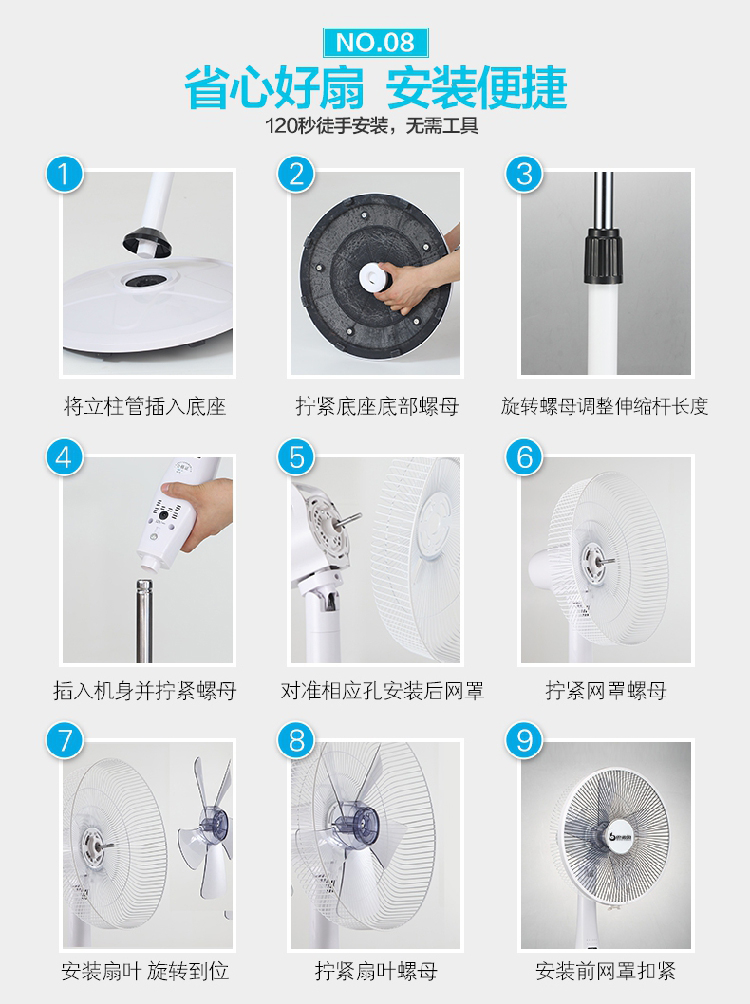 NO.08

省心好扇 安装便捷

120秒徒手安装，无需工具

1

将立柱管插入底座

2

拧紧底座底部螺母

3

旋转螺母调整伸缩杆长度

4

插入机身并拧紧螺母

5

对准相应孔安装后网罩

6

拧紧网罩螺母

7

安装扇叶 旋转到位

8

拧紧扇叶螺母

9

安装前网罩扣紧